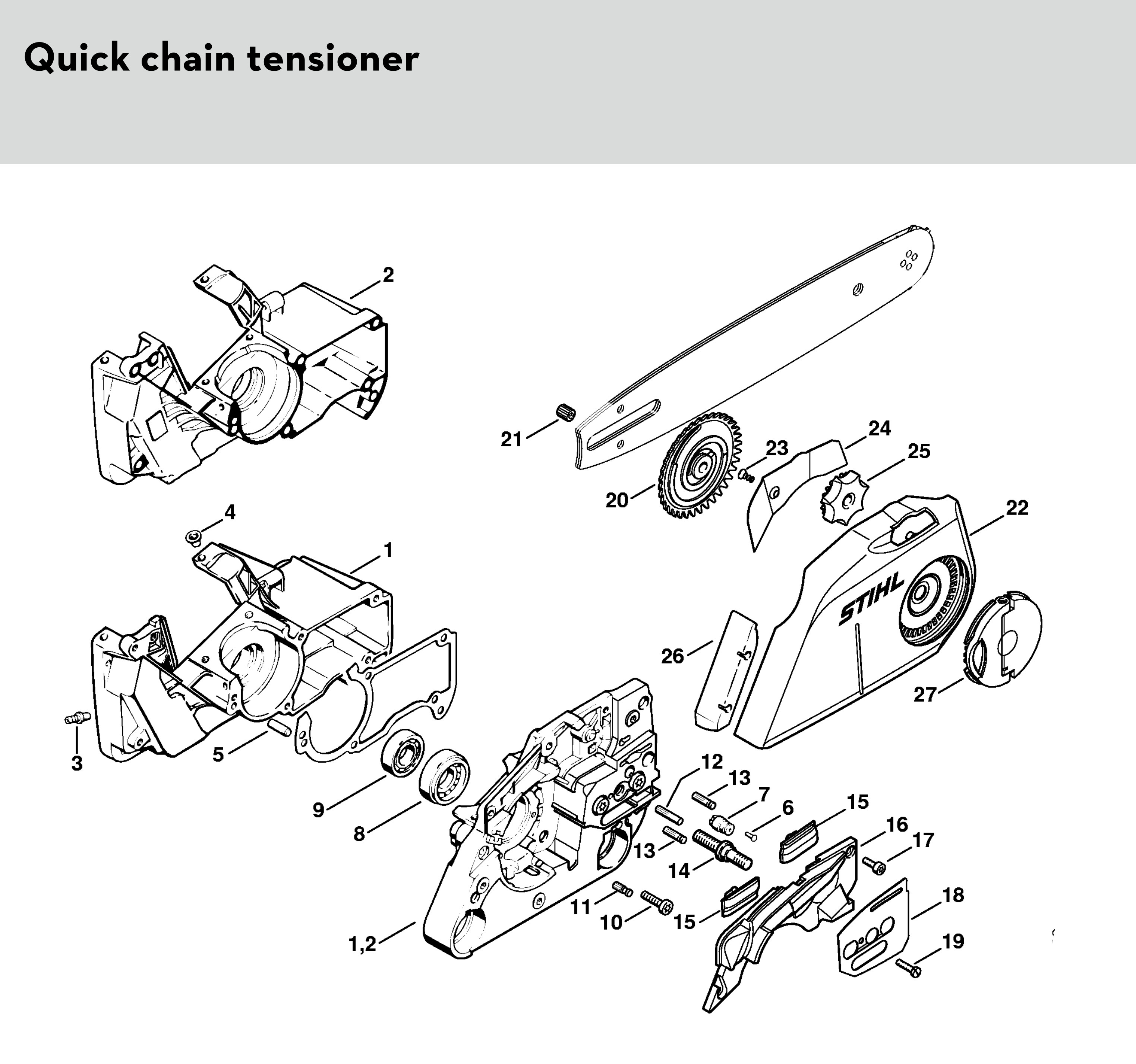 Quick chain tensioner

2
21
24
23
25
20
22
4
1
STIHL
26
27
3
5
9
8
12
13
7
6
15
16
17
13
14
11
10
15
18
1,2
19